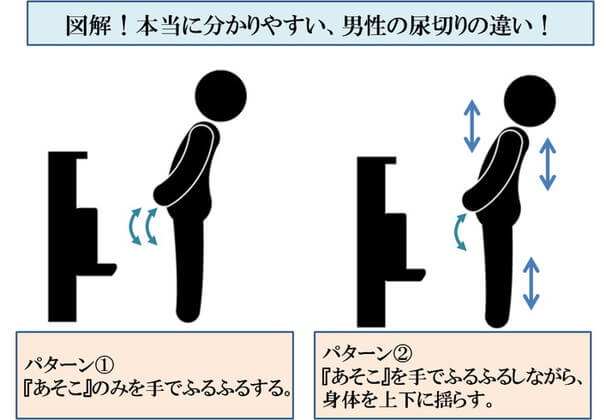 図解！本当に分かりやすい、男性の尿切りの違い！

パターン①
『あそこ』のみを手でふるふるする。

パターン②
『あそこ』を手でふるふるしながら、身体を上下に揺らす。